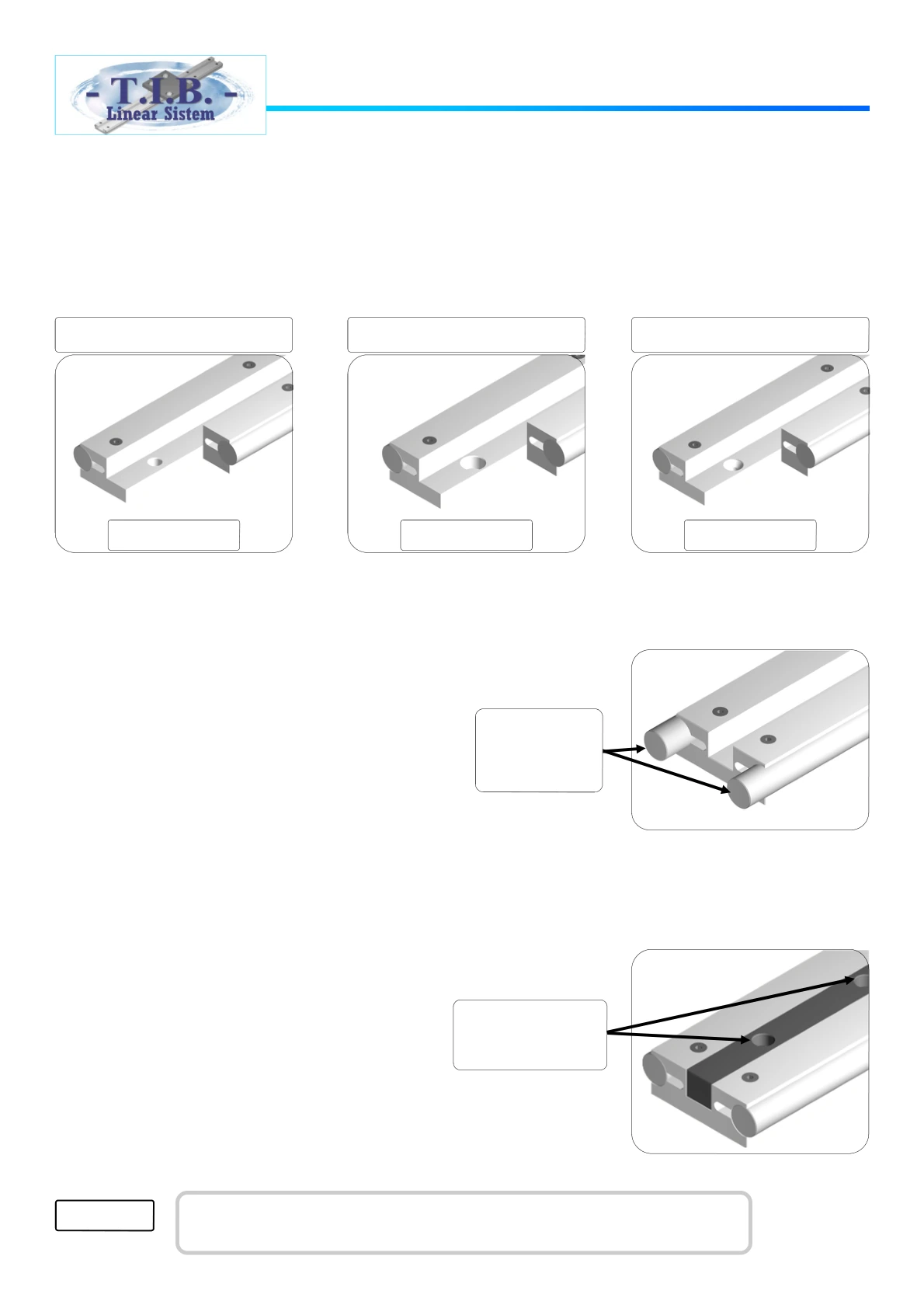 - T.I.B. -
Linear Sistem