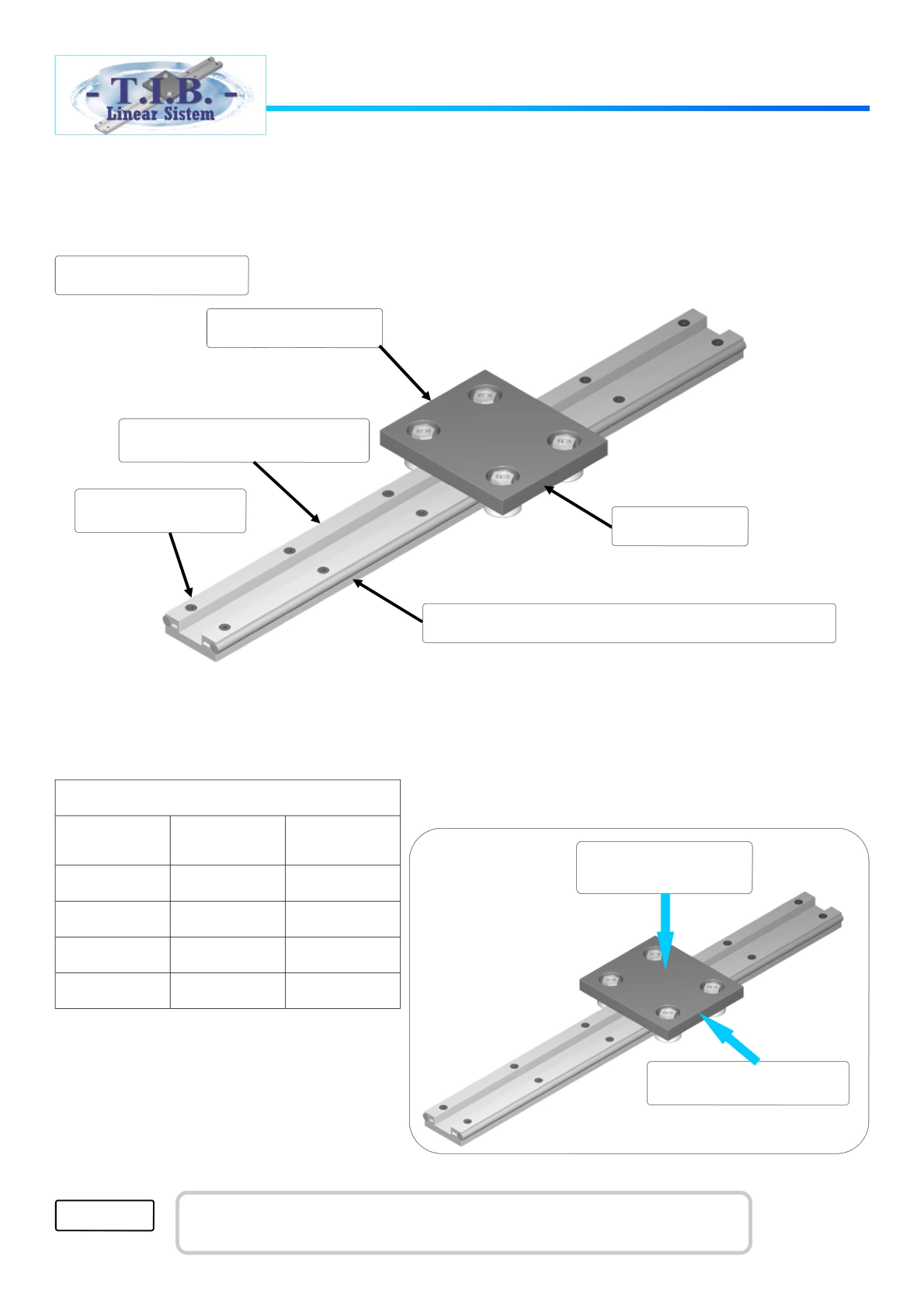 - T.I.B. -
Linear Sistem